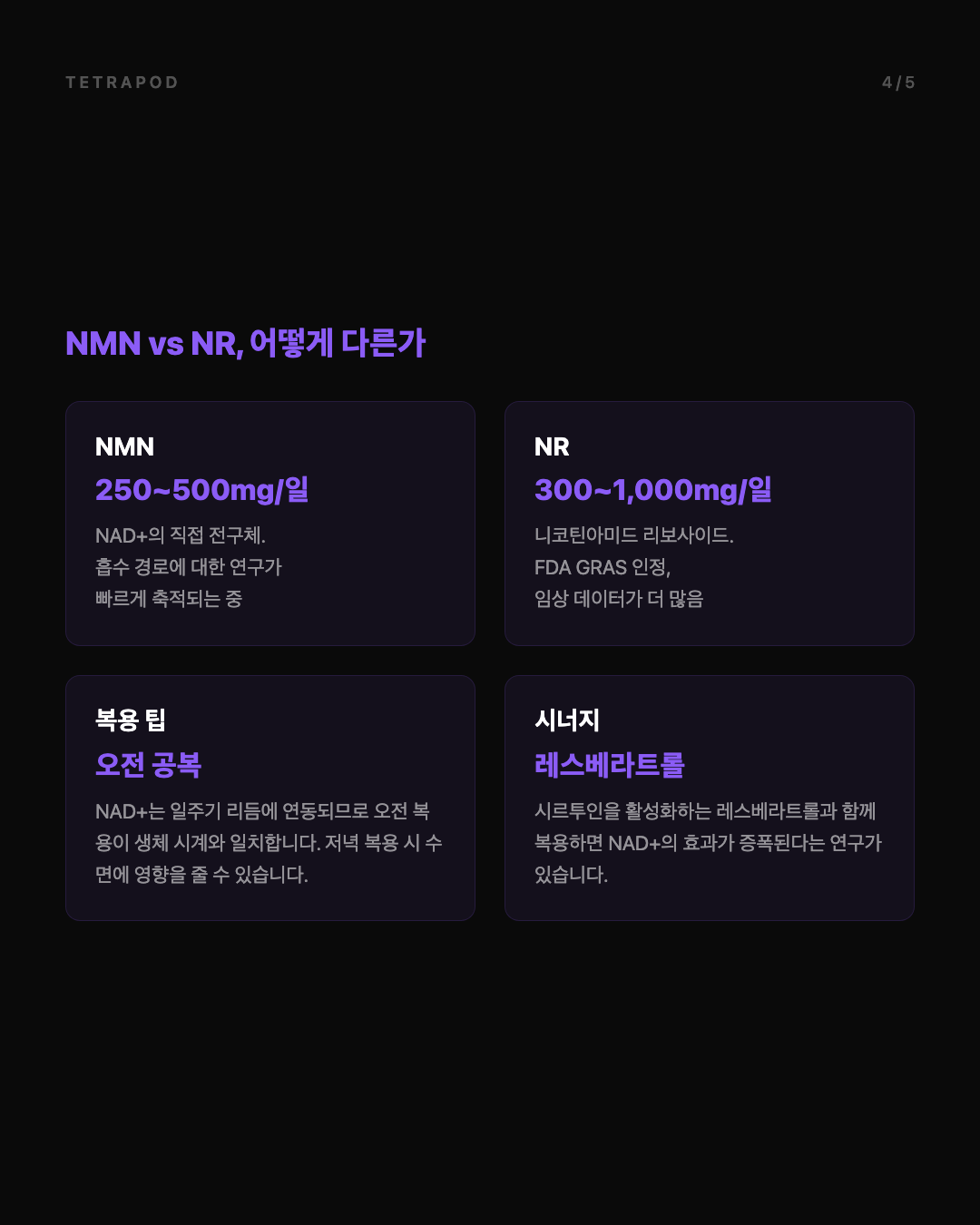 TETRAPOD

4 / 5

NMN vs NR, 어떻게 다른가

NMN

250~500mg/일

NAD+의 직접 전구체.
흡수 경로에 대한 연구가
빠르게 축적되는 중

NR

300~1,000mg/일

니코틴아미드 리보사이드.
FDA GRAS 인정,
임상 데이터가 더 많음

복용 팁

오전 공복

NAD+는 일주기 리듬에 연동되므로 오전 복용이 생체 시계와 일치합니다. 저녁 복용 시 수면에 영향을 줄 수 있습니다.

시너지

레스베라트롤

시르투인을 활성화하는 레스베라트롤과 함께 복용하면 NAD+의 효과가 증폭된다는 연구가 있습니다.